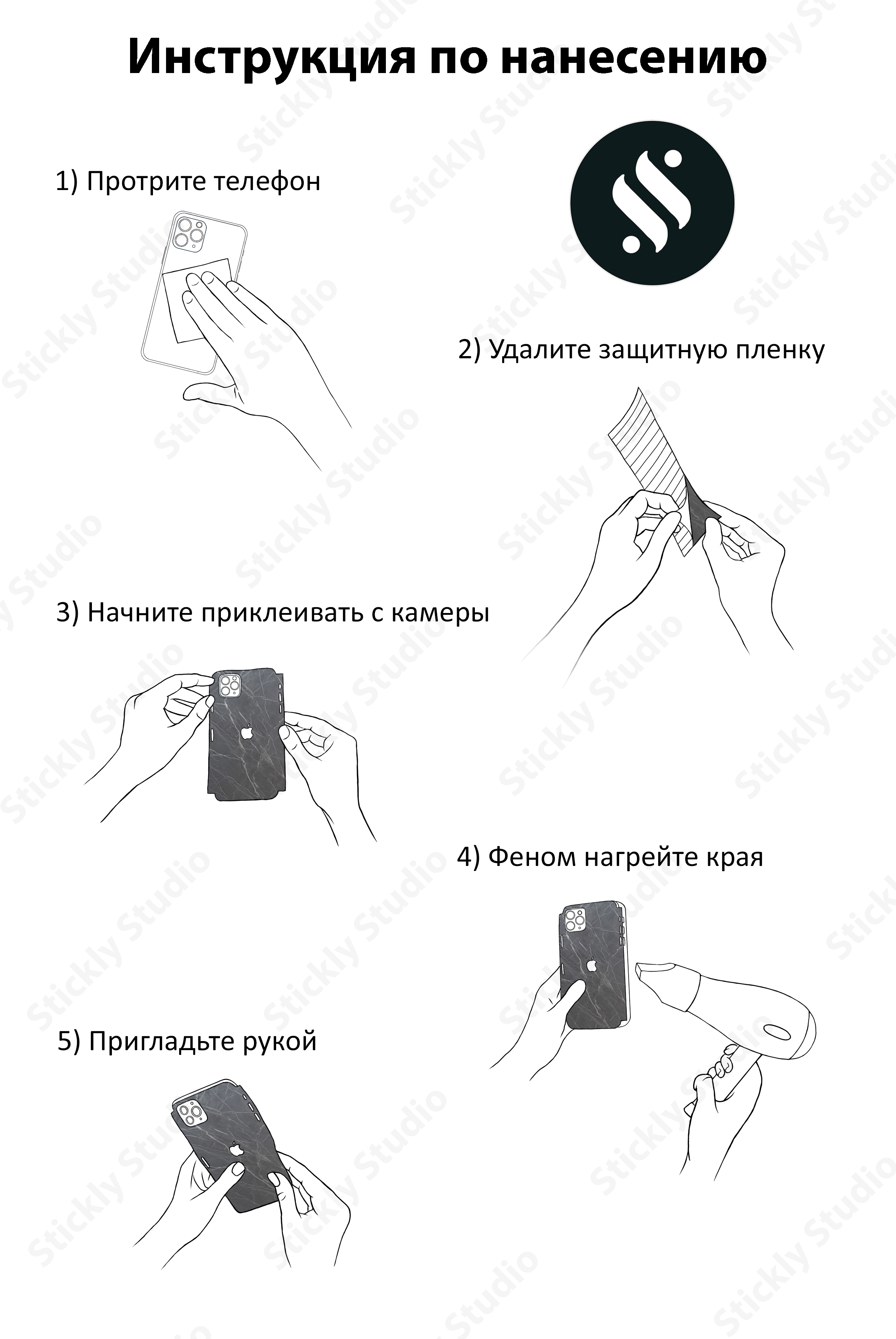 Инструкция по нанесению

1) Протрите телефон

2) Удалите защитную пленку

3) Начните приклеивать с камеры

4) Феном нагрейте края

5) Пригладьте рукой

Stickly Studio