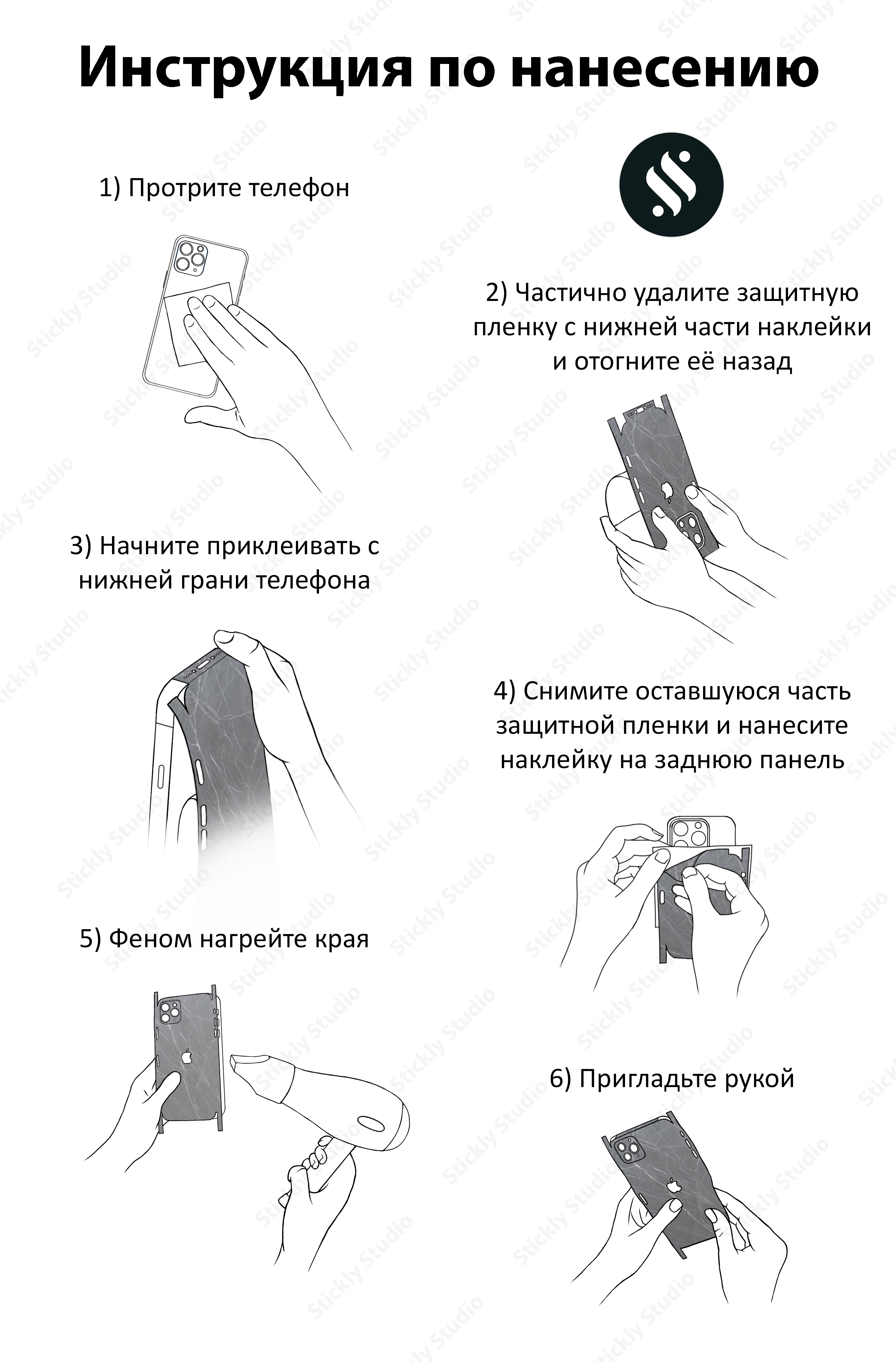 Инструкция по нанесению

1) Протрите телефон

2) Частично удалите защитную пленку с нижней части наклейки и отогните её назад

3) Начните приклеивать с нижней грани телефона

4) Снимите оставшуюся часть защитной пленки и нанесите наклейку на заднюю панель

5) Феном нагрейте края

6) Пригладьте рукой

Stickly Studio